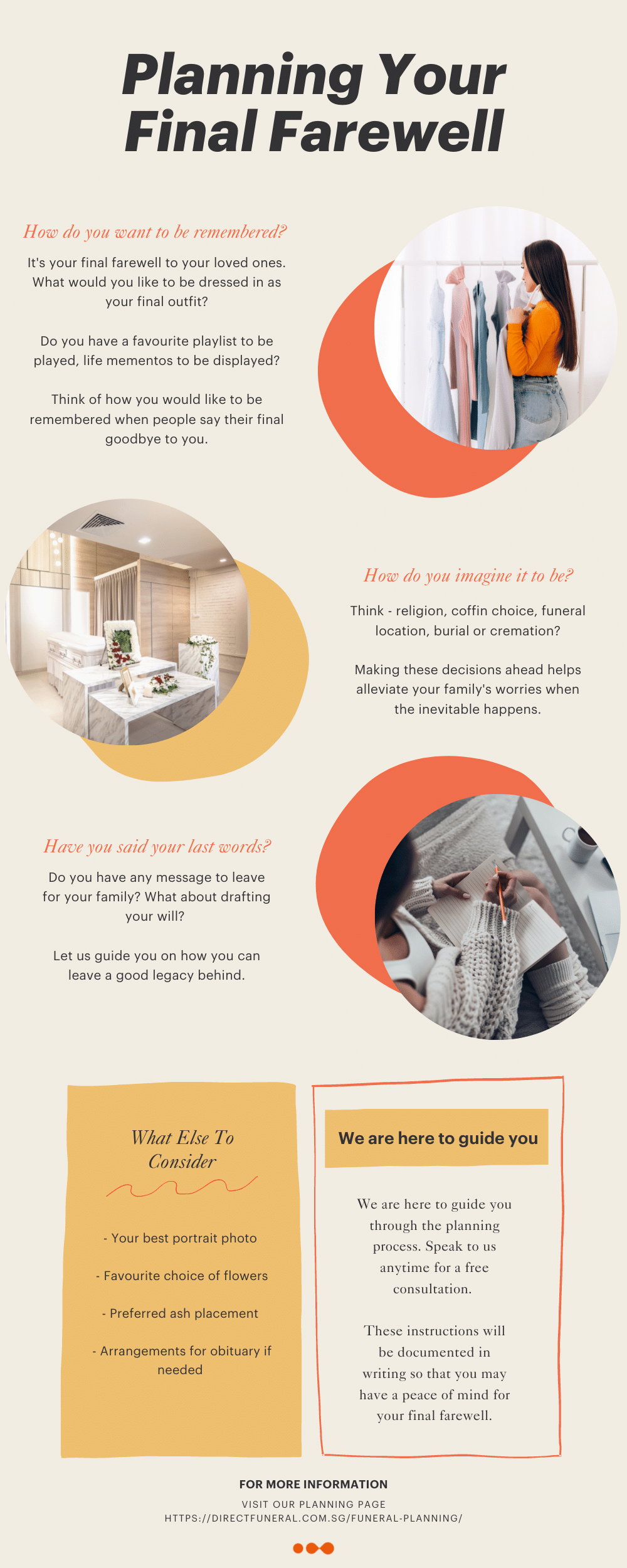 Planning Your Final Farewell

How do you want to be remembered?

It's your final farewell to your loved ones. What would you like to be dressed in as your final outfit?

Do you have a favourite playlist to be played, life mementos to be displayed?

Think of how you would like to be remembered when people say their final goodbye to you.

How do you imagine it to be?

Think - religion, coffin choice, funeral location, burial or cremation?

Making these decisions ahead helps alleviate your family's worries when the inevitable happens.

Have you said your last words?

Do you have any message to leave for your family? What about drafting your will?

Let us guide you on how you can leave a good legacy behind.

What Else To Consider

- Your best portrait photo

- Favourite choice of flowers

- Preferred ash placement

- Arrangements for obituary if needed

We are here to guide you

We are here to guide you through the planning process. Speak to us anytime for a free consultation.

These instructions will be documented in writing so that you may have a peace of mind for your final farewell.

FOR MORE INFORMATION

VISIT OUR PLANNING PAGE
HTTPS://DIRECTFUNERAL.COM.SG/FUNERAL-PLANNING/